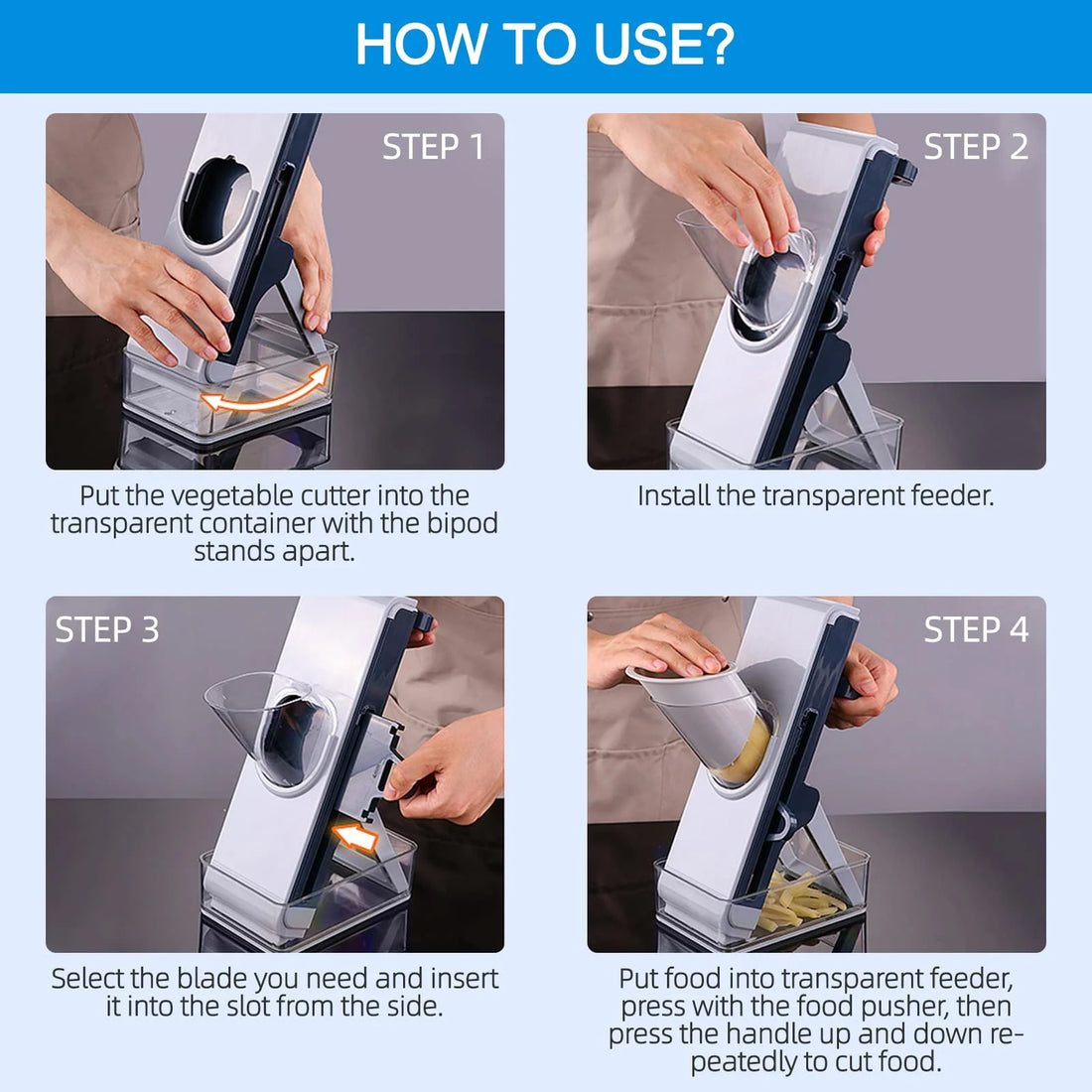 HOW TO USE?

STEP 1

Put the vegetable cutter into the transparent container with the bipod stands apart.

STEP 2

Install the transparent feeder.

STEP 3

Select the blade you need and insert it into the slot from the side.

STEP 4

Put food into transparent feeder, press with the food pusher, then press the handle up and down repeatedly to cut food.